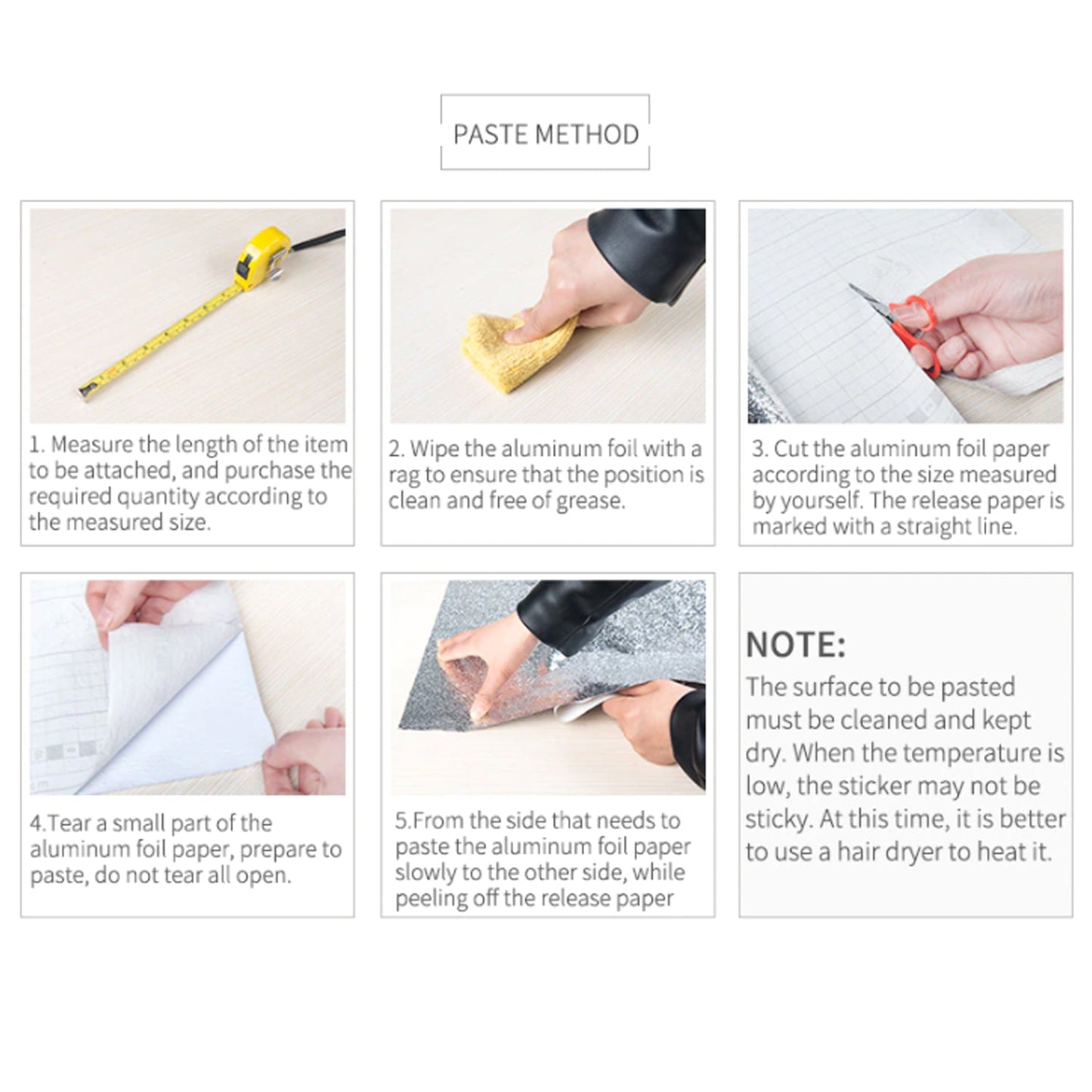 PASTE METHOD

1. Measure the length of the item to be attached, and purchase the required quantity according to the measured size.

2. Wipe the aluminum foil with a rag to ensure that the position is clean and free of grease.

3. Cut the aluminum foil paper according to the size measured by yourself. The release paper is marked with a straight line.

4.Tear a small part of the aluminum foil paper, prepare to paste, do not tear all open.

5.From the side that needs to paste the aluminum foil paper slowly to the other side, while peeling off the release paper

NOTE:
The surface to be pasted must be cleaned and kept dry. When the temperature is low, the sticker may not be sticky. At this time, it is better to use a hair dryer to heat it.