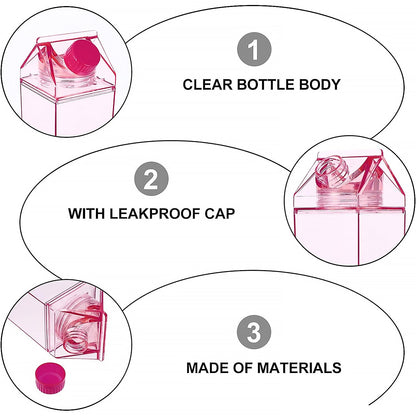 1

CLEAR BOTTLE BODY

2

WITH LEAKPROOF CAP

3

MADE OF MATERIALS