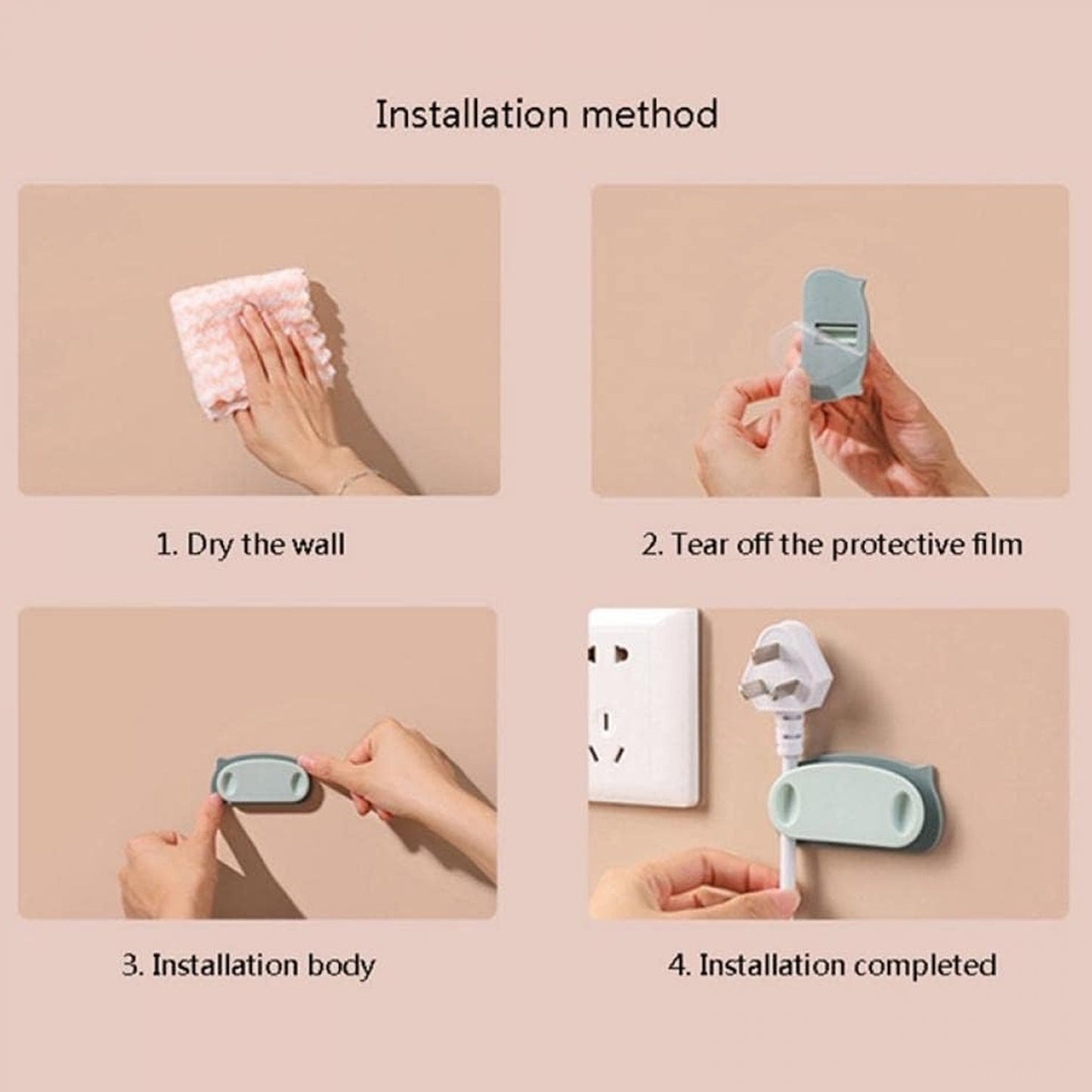 Installation method

1. Dry the wall

2. Tear off the protective film

3. Installation body

4. Installation completed